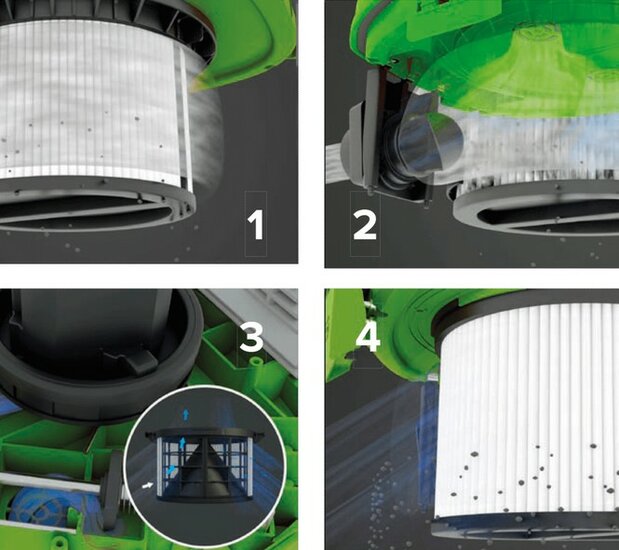 1
2
3
4